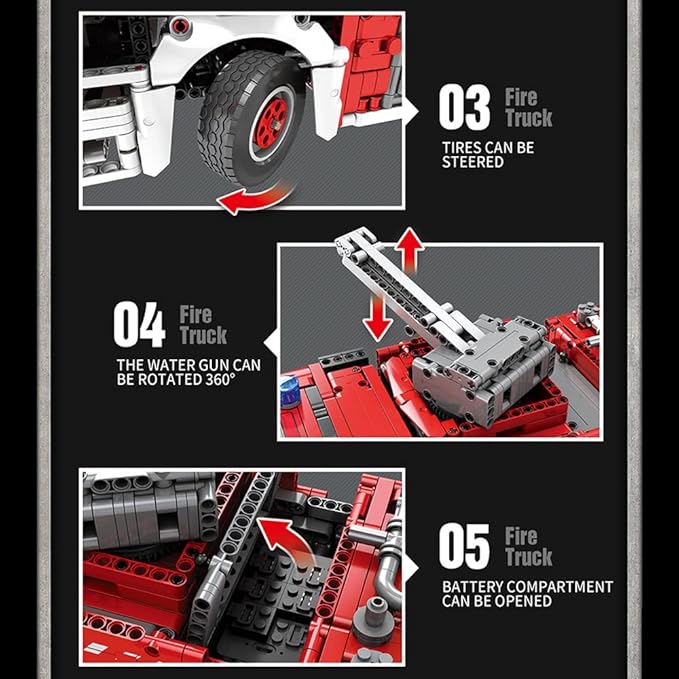 03 Fire Truck

TIRES CAN BE STEERED

04 Fire Truck

THE WATER GUN CAN BE ROTATED 360°

05 Fire Truck

BATTERY COMPARTMENT CAN BE OPENED