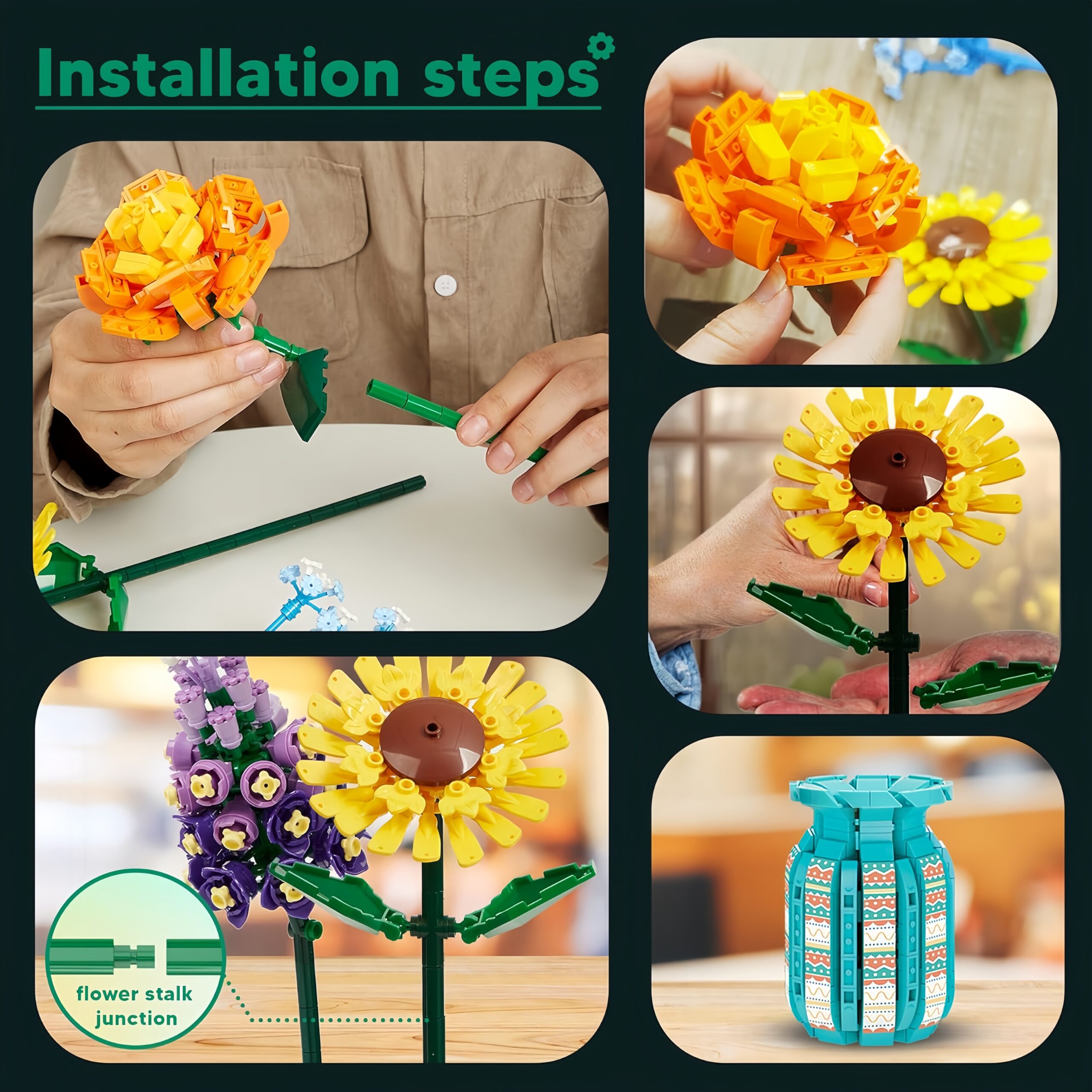 Installation steps

flower stalk junction