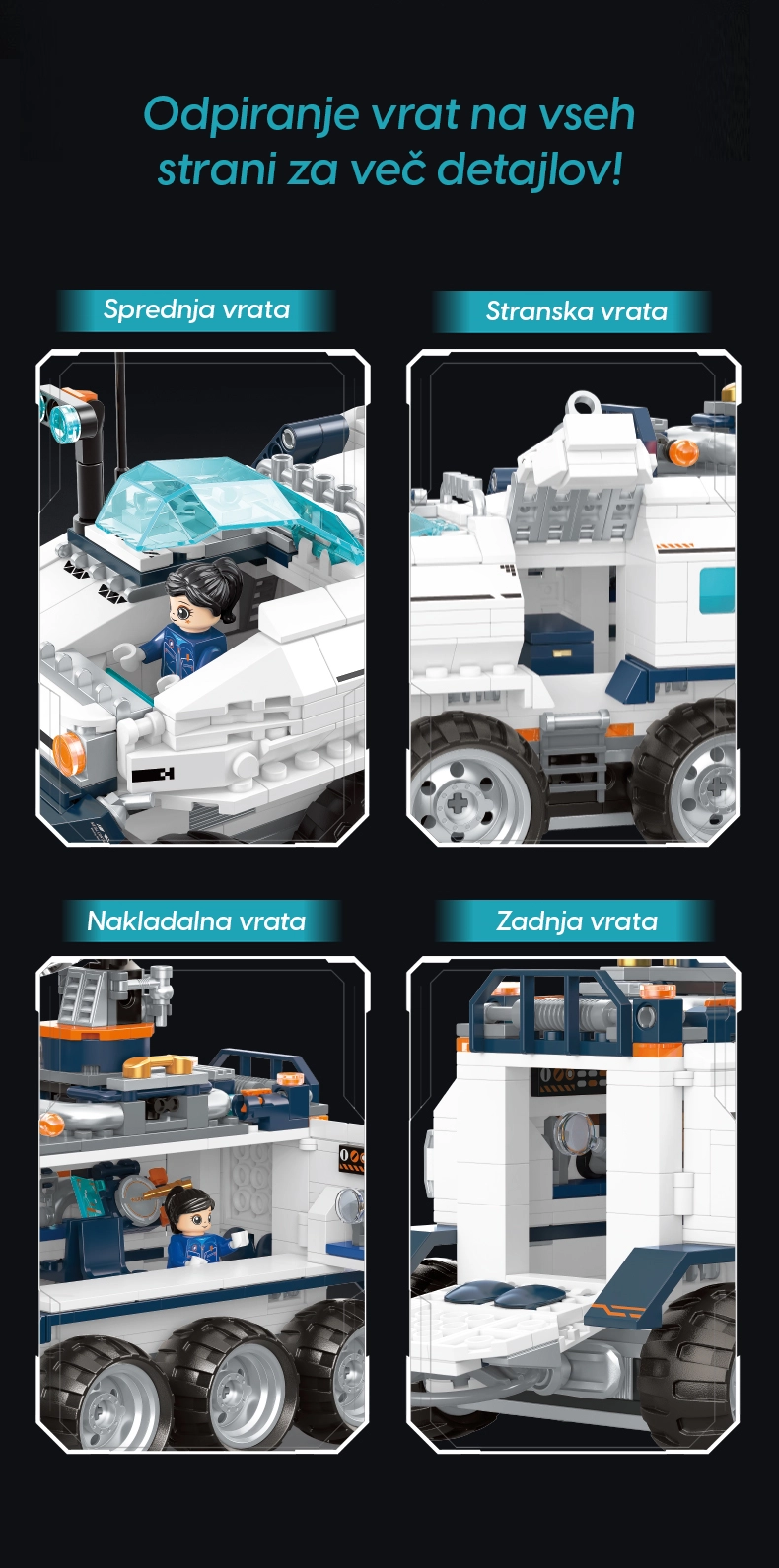 Odpiranje vrat na vseh strani za več detajlov!

Sprednja vrata

Stranska vrata

Nakladalna vrata

Zadnja vrata