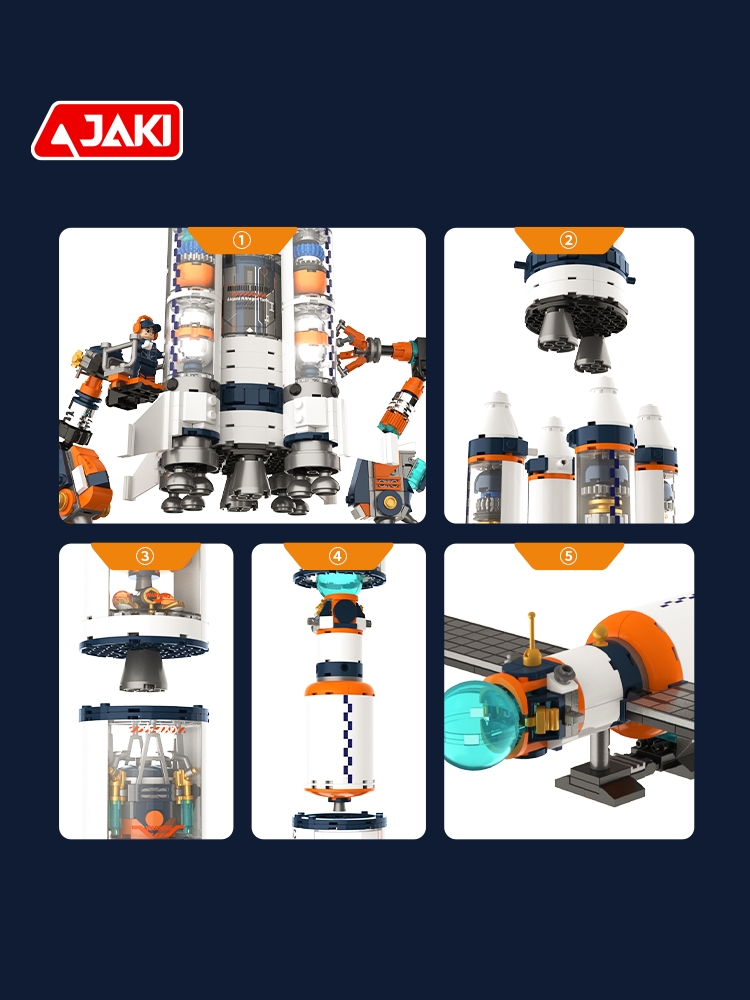 JAKI

①

②

③

④

⑤